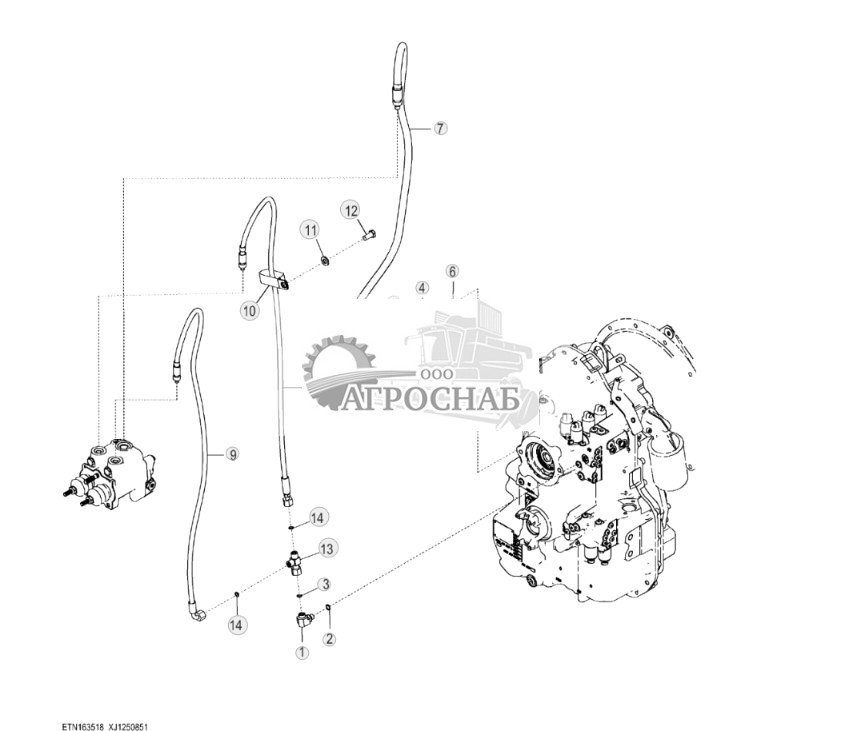 7
12
11
6
4
10
ООО
АГРОСНАБ
9
14
13
3
14
2
1
ETN163518 XJ1250851